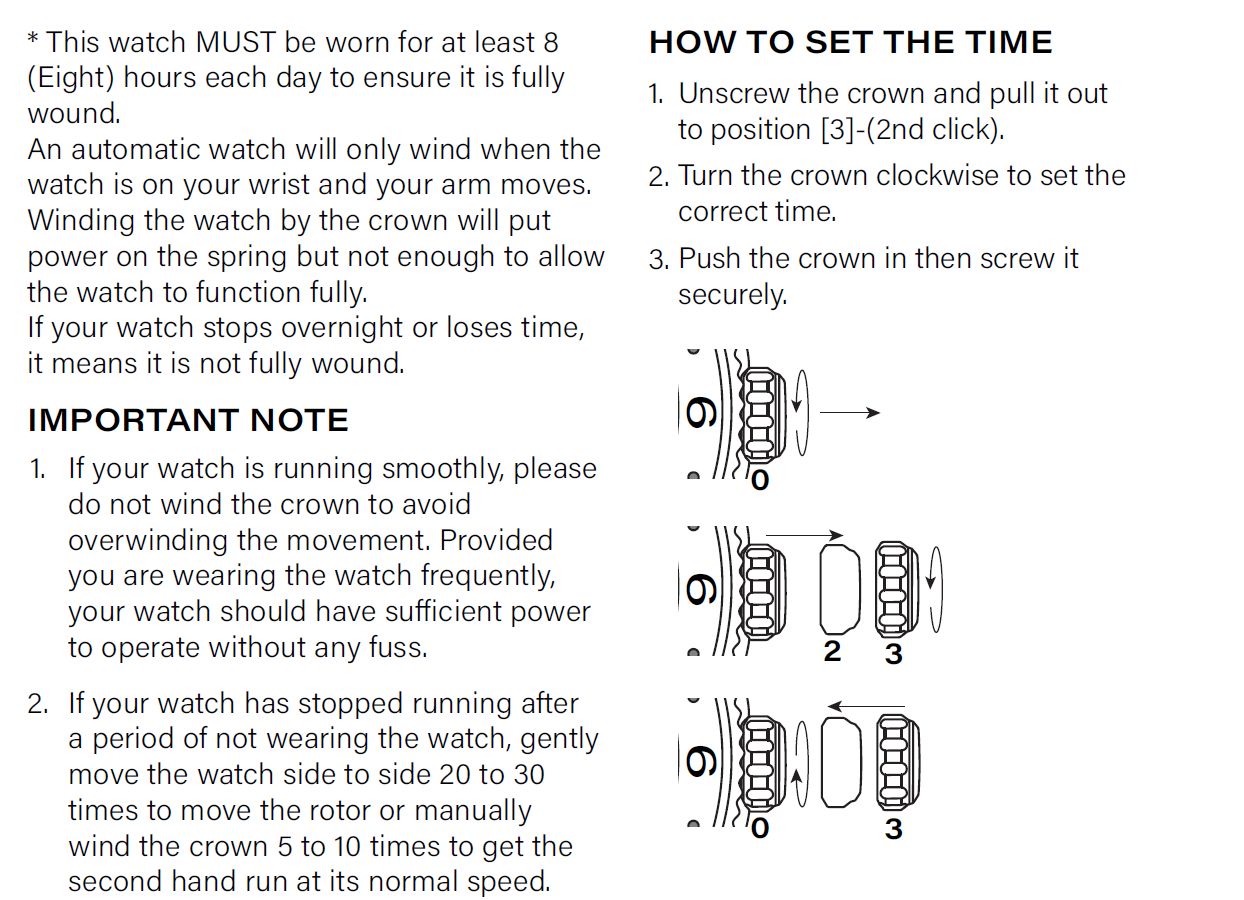 * This watch MUST be worn for at least 8 (Eight) hours each day to ensure it is fully wound.
An automatic watch will only wind when the watch is on your wrist and your arm moves.
Winding the watch by the crown will put power on the spring but not enough to allow the watch to function fully.
If your watch stops overnight or loses time, it means it is not fully wound.

IMPORTANT NOTE

1. If your watch is running smoothly, please do not wind the crown to avoid overwinding the movement. Provided you are wearing the watch frequently, your watch should have sufficient power to operate without any fuss.

2. If your watch has stopped running after a period of not wearing the watch, gently move the watch side to side 20 to 30 times to move the rotor or manually wind the crown 5 to 10 times to get the second hand run at its normal speed.

HOW TO SET THE TIME

1. Unscrew the crown and pull it out to position [3]-(2nd click).

2. Turn the crown clockwise to set the correct time.

3. Push the crown in then screw it securely.

9
0

9
2 3

9
0 3