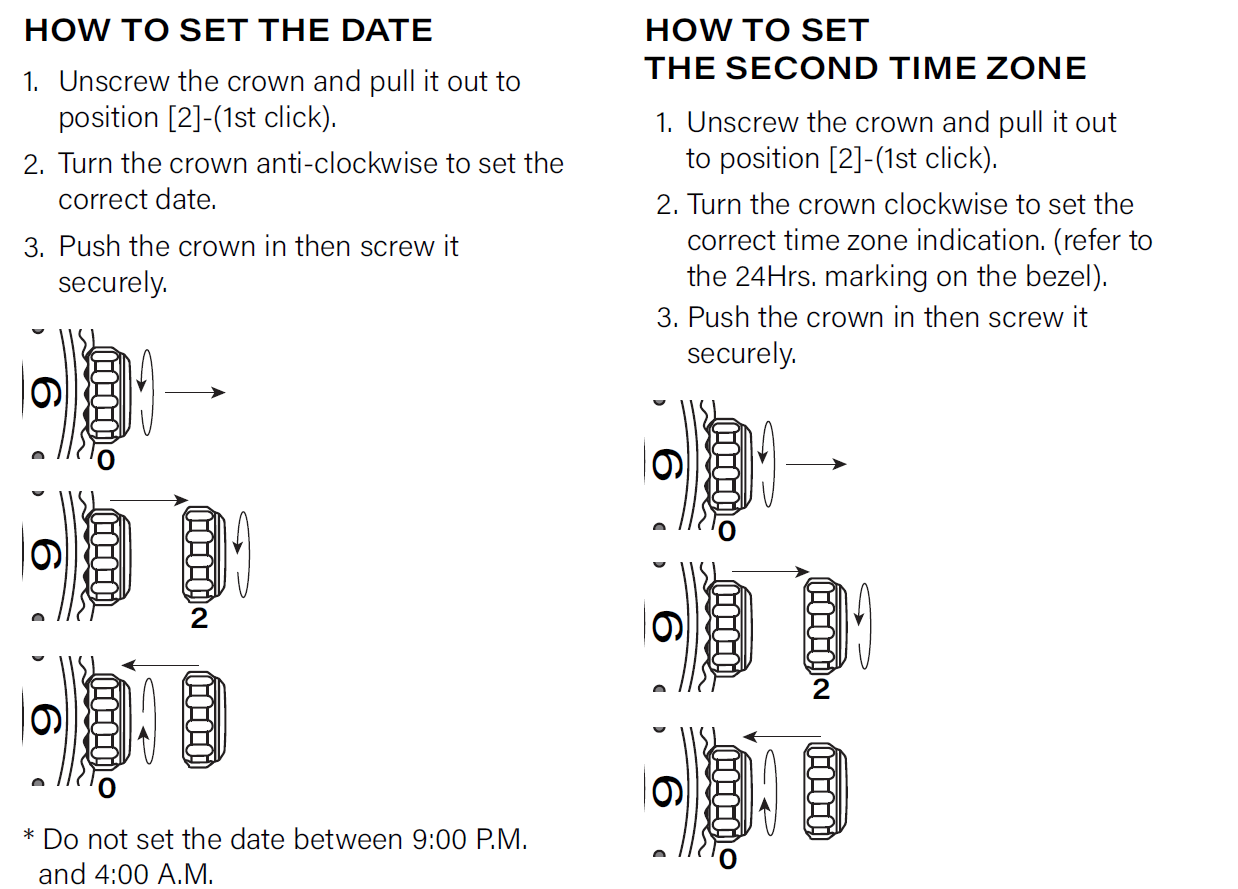 HOW TO SET THE DATE

1. Unscrew the crown and pull it out to position [2]-(1st click).

2. Turn the crown anti-clockwise to set the correct date.

3. Push the crown in then screw it securely.

9
0

9
2

9
0

* Do not set the date between 9:00 P.M. and 4:00 A.M.

HOW TO SET THE SECOND TIME ZONE

1. Unscrew the crown and pull it out to position [2]-(1st click).

2. Turn the crown clockwise to set the correct time zone indication. (refer to the 24Hrs. marking on the bezel).

3. Push the crown in then screw it securely.

9
0

9
2

9
0